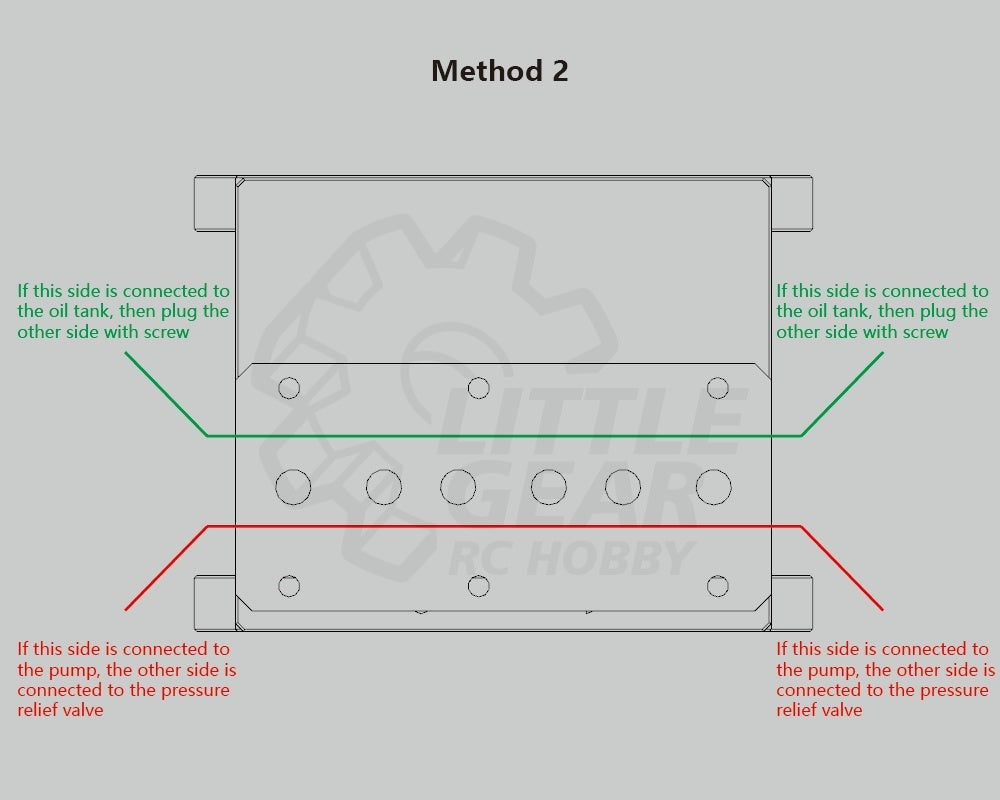 Method 2

If this side is connected to the oil tank, then plug the other side with screw

If this side is connected to the oil tank, then plug the other side with screw

LITTLE GEAR RC HOBBY

If this side is connected to the pump, the other side is connected to the pressure relief valve

If this side is connected to the pump, the other side is connected to the pressure relief valve