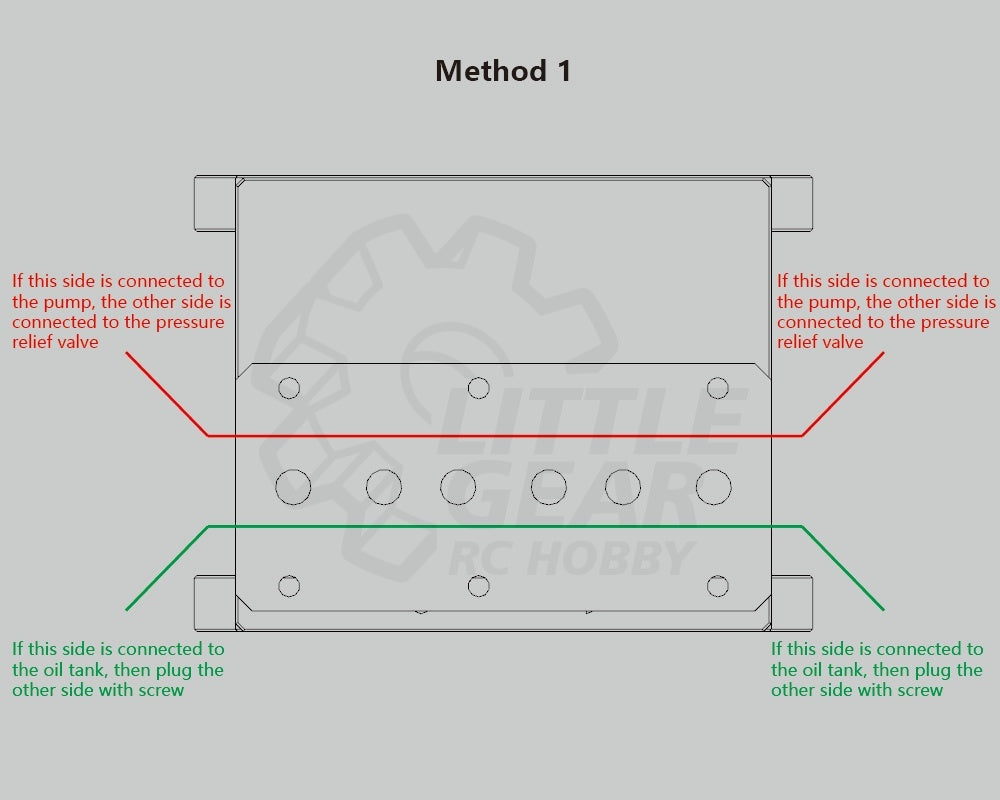 Method 1

If this side is connected to the pump, the other side is connected to the pressure relief valve

If this side is connected to the pump, the other side is connected to the pressure relief valve

LITTLE GEAR RC HOBBY

If this side is connected to the oil tank, then plug the other side with screw

If this side is connected to the oil tank, then plug the other side with screw